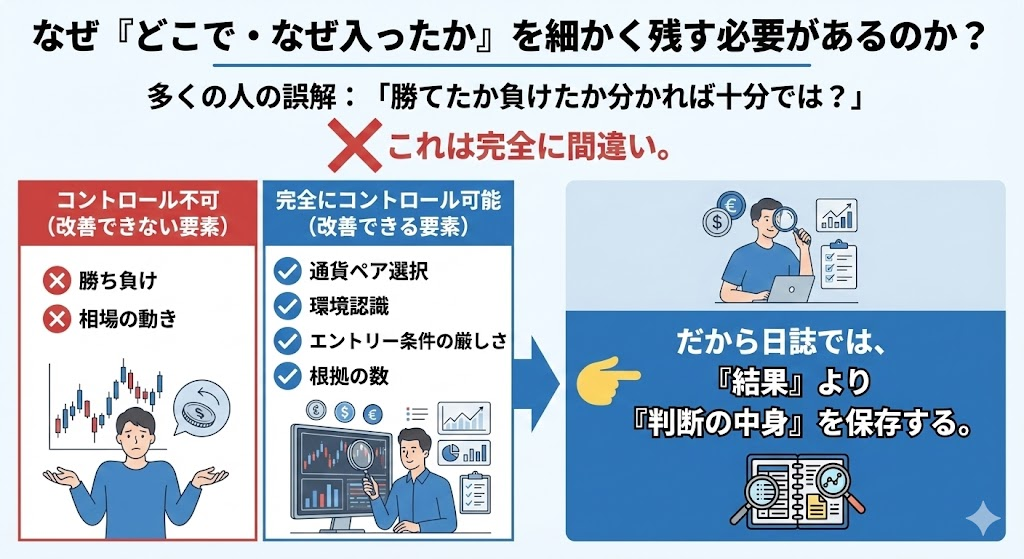 なぜ『どこで・なぜ入ったか』を細かく残す必要があるのか？

多くの人の誤解：「勝てたか負けたか分かれば十分では？」

これは完全に間違い。

コントロール不可
（改善できない要素）

勝ち負け
相場の動き

完全にコントロール可能
（改善できる要素）

通貨ペア選択
環境認識
エントリー条件の厳しさ
根拠の数

€
$
€
$
€

だから日誌では、
『結果』より
『判断の中身』を保存する。